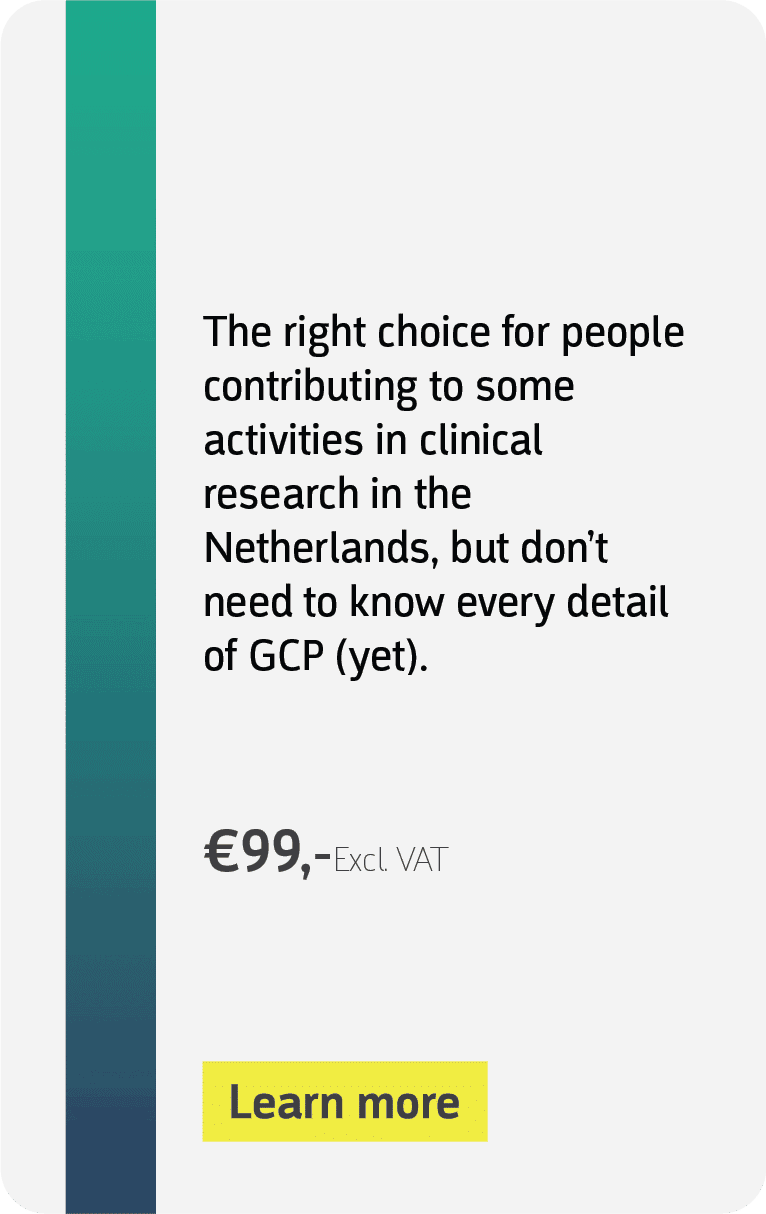 The right choice for people contributing to some activities in clinical research in the Netherlands, but don't need to know every detail of GCP (yet).

€99,-Excl. VAT

Learn more